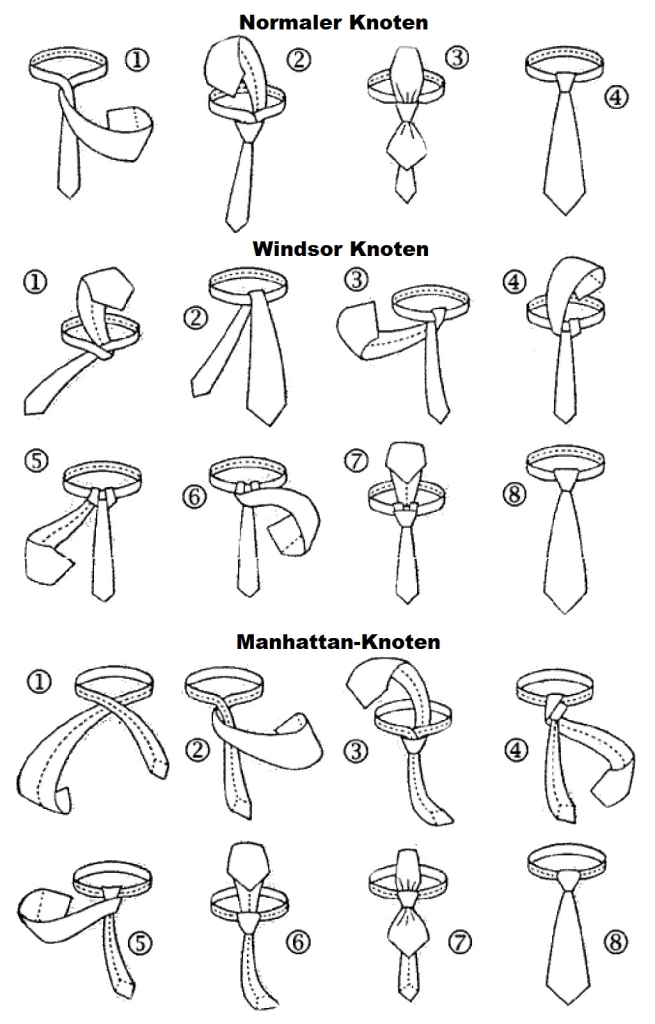 Normaler Knoten

①
②
③
④

Windsor Knoten

①
②
③
④
⑤
⑥
⑦
⑧

Manhattan-Knoten

①
②
③
④
⑤
⑥
⑦
⑧