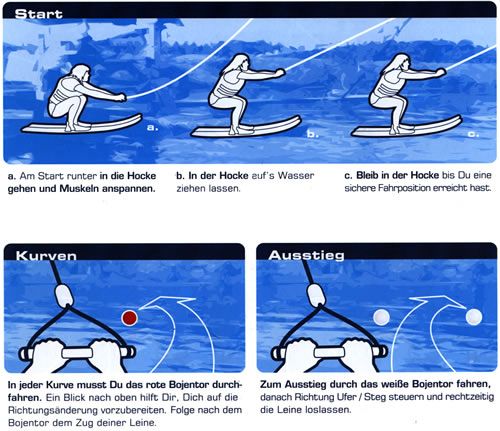 Start

a.

b.

c.

a. Am Start runter in die Hocke gehen und Muskeln anspannen.

b. In der Hocke auf's Wasser ziehen lassen.

c. Bleib in der Hocke bis Du eine sichere Fahrposition erreicht hast.

Kurven

In jeder Kurve musst Du das rote Bojentor durchfahren. Ein Blick nach oben hilft Dir, Dich auf die Richtungsänderung vorzubereiten. Folge nach dem Bojentor dem Zug deiner Leine.

Ausstieg

Zum Ausstieg durch das weiße Bojentor fahren, danach Richtung Ufer / Steg steuern und rechtzeitig die Leine loslassen.