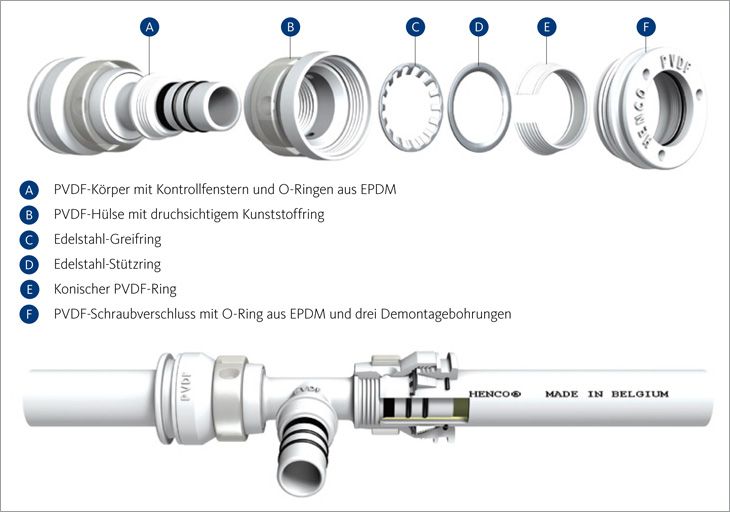 A B C D E F

PVDF

HENCO

A PVDF-Körper mit Kontrollfenstern und O-Ringen aus EPDM

B PVDF-Hülse mit druchsichtigem Kunststoffring

C Edelstahl-Greifring

D Edelstahl-Stützring

E Konischer PVDF-Ring

F PVDF-Schraubverschluss mit O-Ring aus EPDM und drei Demontagebohrungen

PVDF

PVDF

HENCO® MADE IN BELGIUM