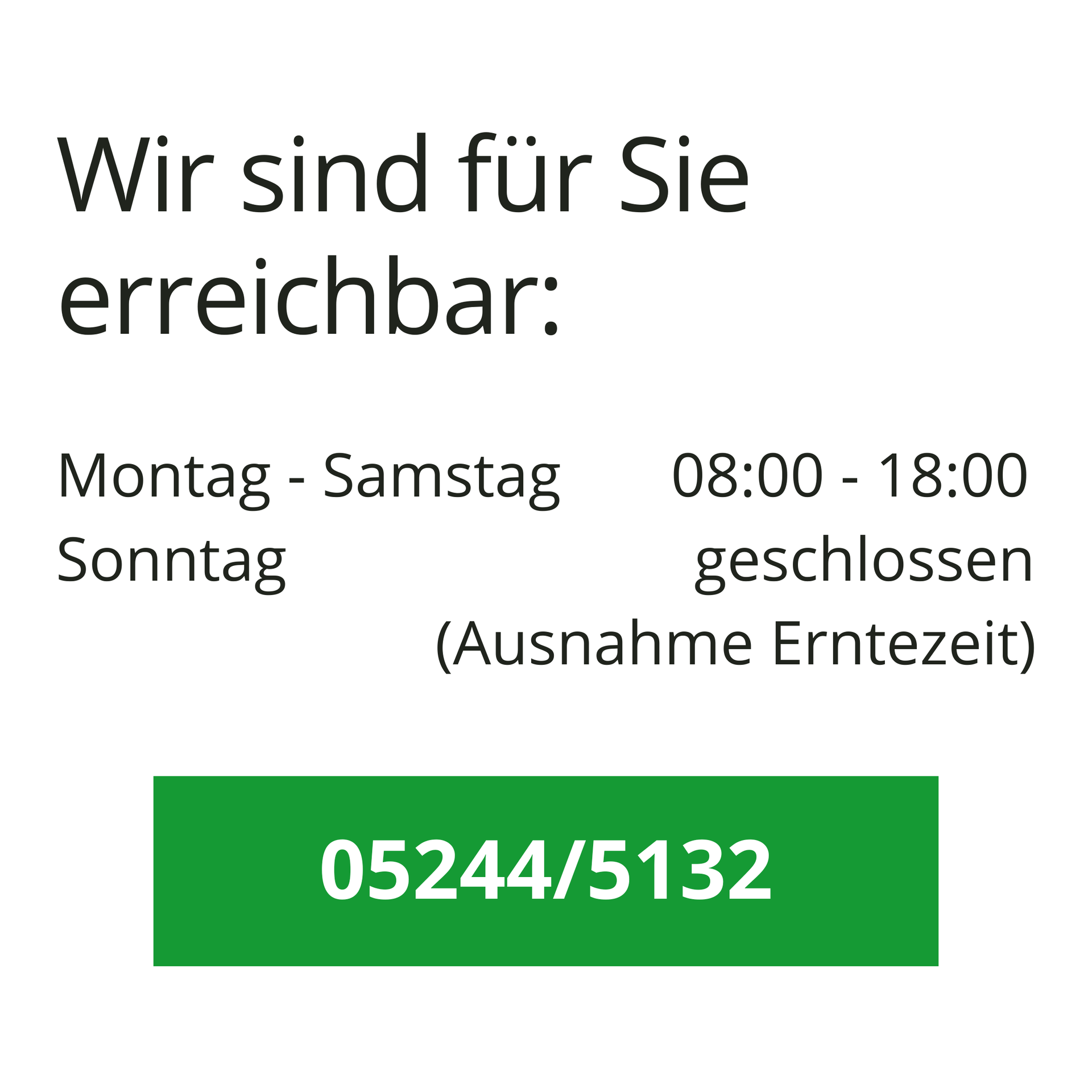 Wir sind für Sie erreichbar:

Montag - Samstag 08:00 - 18:00
Sonntag geschlossen
(Ausnahme Erntezeit)

05244/5132